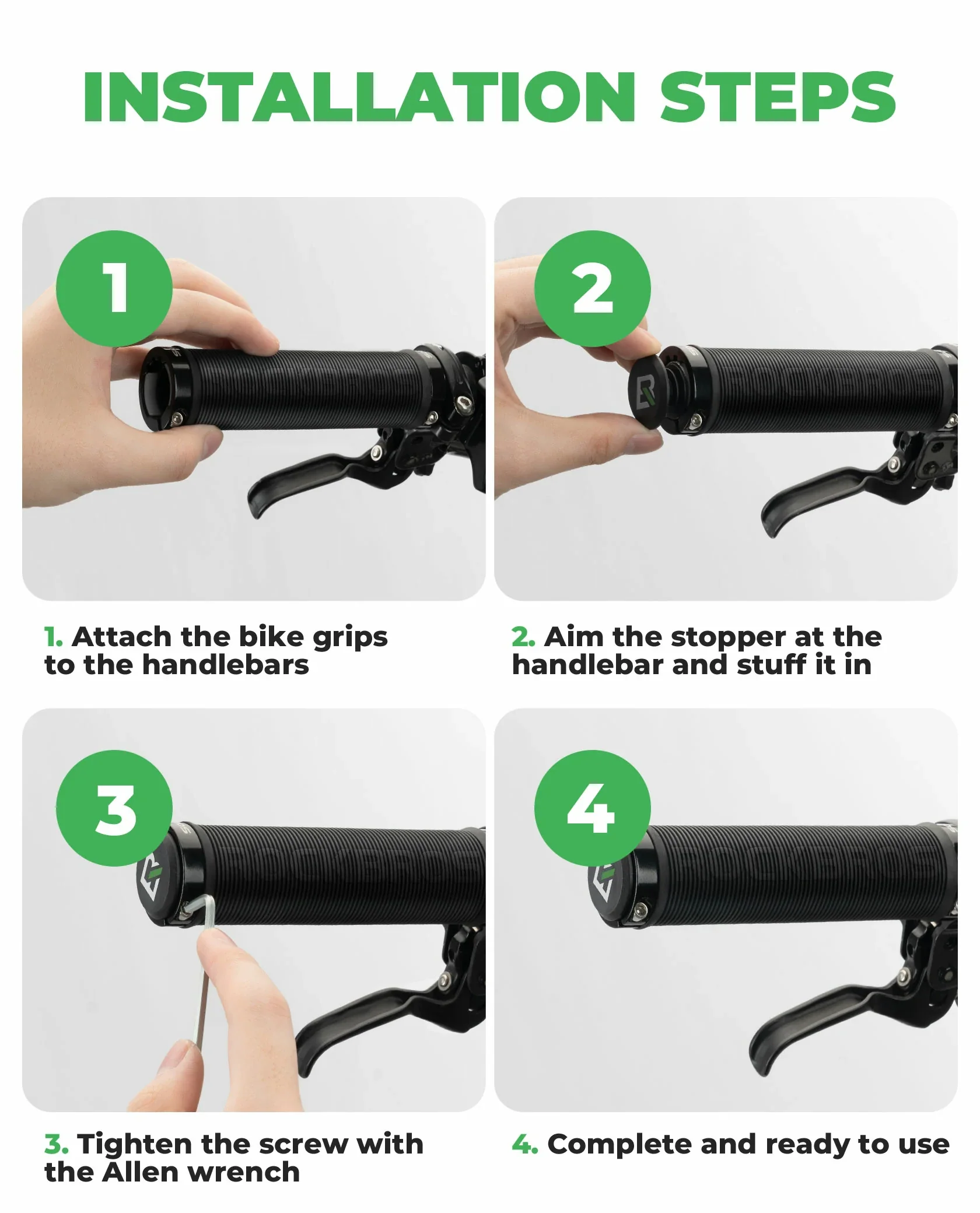 INSTALLATION STEPS

1

2

1. Attach the bike grips to the handlebars

2. Aim the stopper at the handlebar and stuff it in

3

4

3. Tighten the screw with the Allen wrench

4. Complete and ready to use