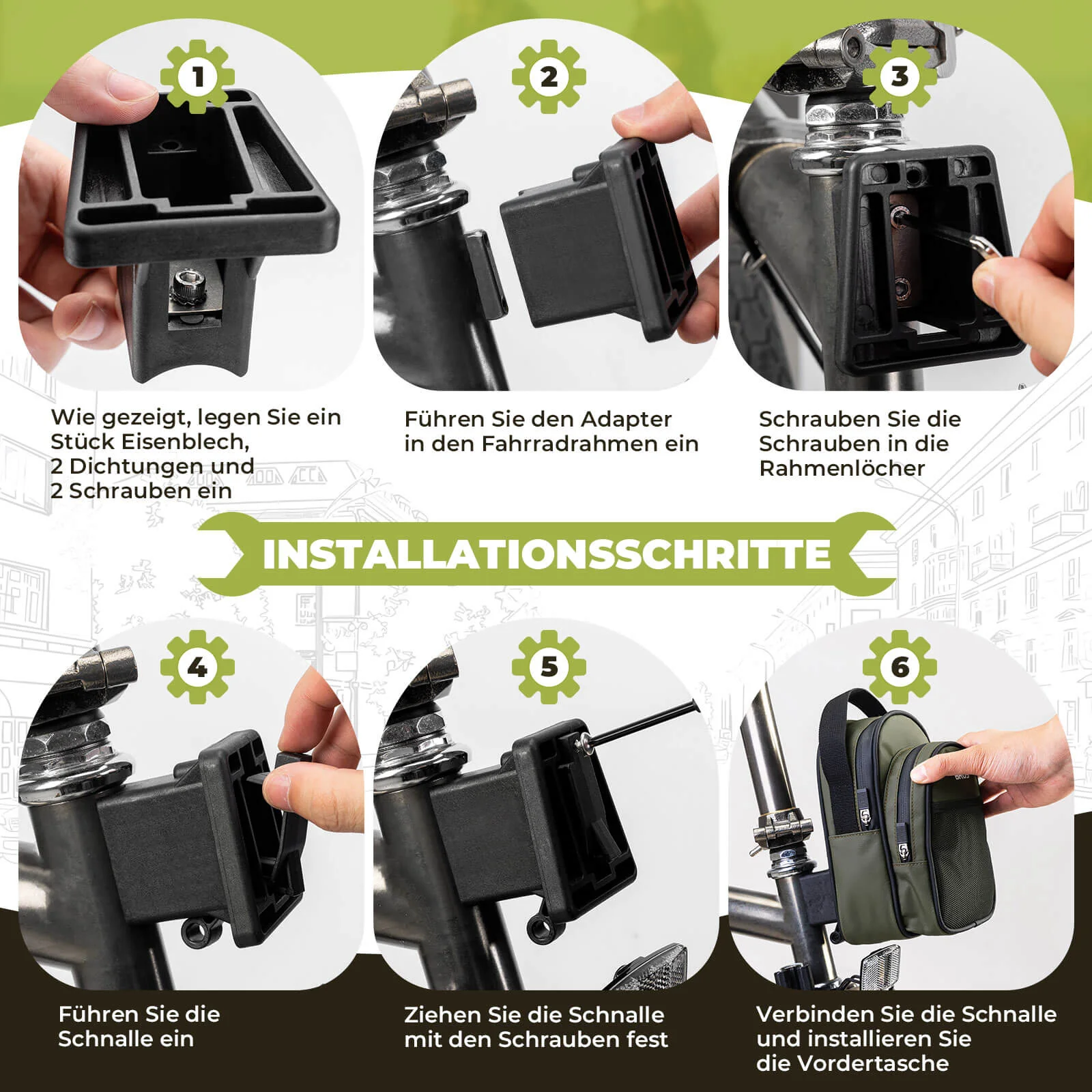 1

Wie gezeigt, legen Sie ein Stück Eisenblech, 2 Dichtungen und 2 Schrauben ein

2

Führen Sie den Adapter in den Fahrradrahmen ein

3

Schrauben Sie die Schrauben in die Rahmenlöcher

INSTALLATIONSSCHRITTE

4

Führen Sie die Schnalle ein

5

Ziehen Sie die Schnalle mit den Schrauben fest

6

Verbinden Sie die Schnalle und installieren Sie die Vordertasche